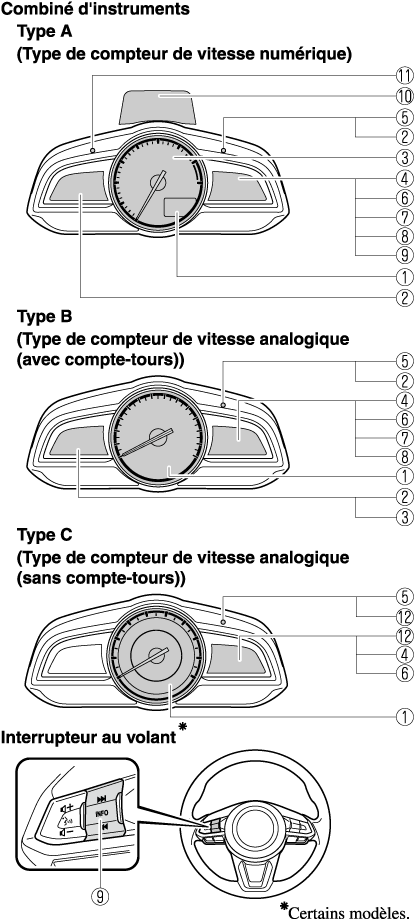 Combiné d'instruments

Type A
(Type de compteur de vitesse numérique)

⑪
⑩
⑤
②
③
④
⑥
⑦
⑧
⑨
①
②

Type B
(Type de compteur de vitesse analogique (avec compte-tours))

⑤
②
④
⑥
⑦
⑧
①
②
③

Type C
(Type de compteur de vitesse analogique (sans compte-tours))

⑤
⑫
⑫
④
⑥
①

Interrupteur au volant*

INFO

⑨

*Certains modèles.