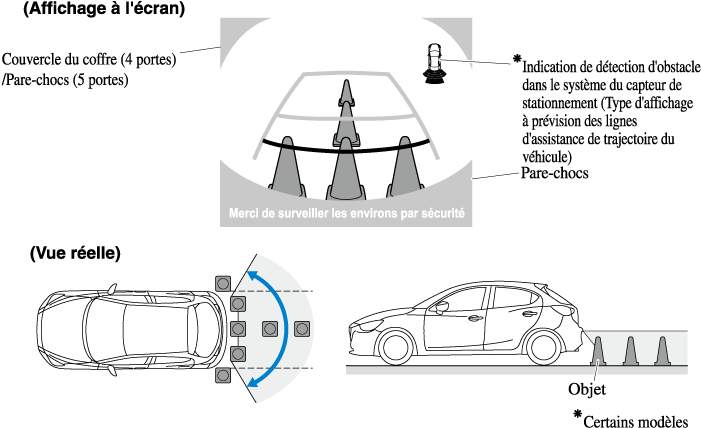 (Affichage à l'écran)

Couvercle du coffre (4 portes) /Pare-chocs (5 portes)

*Indication de détection d'obstacle dans le système du capteur de stationnement (Type d'affichage à prévision des lignes d'assistance de trajectoire du véhicule)

Pare-chocs

Merci de surveiller les environs par sécurité

(Vue réelle)

Objet

*Certains modèles