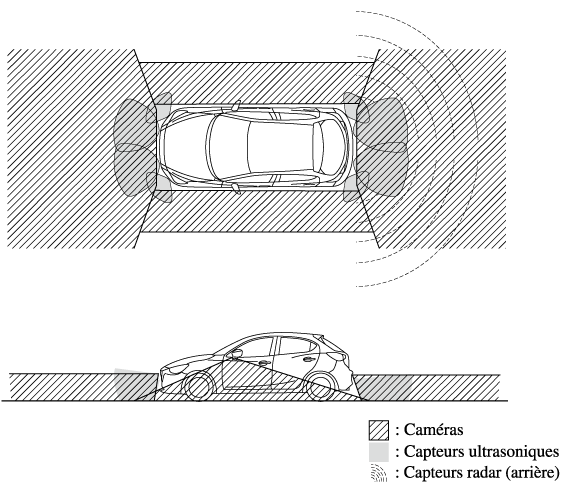 : Caméras
: Capteurs ultrasoniques
: Capteurs radar (arrière)