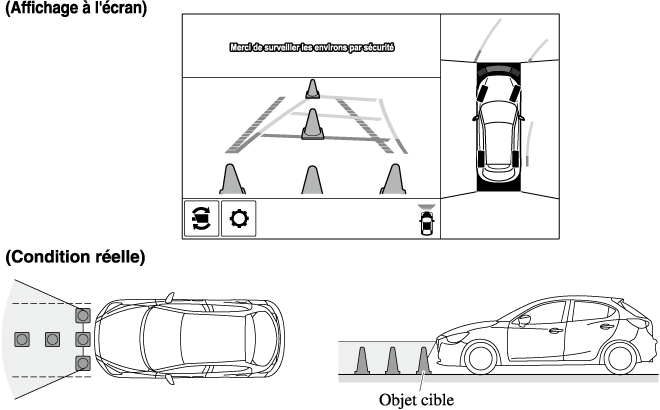 (Affichage à l'écran)

Merci de surveiller les environs par sécurité

(Condition réelle)

Objet cible