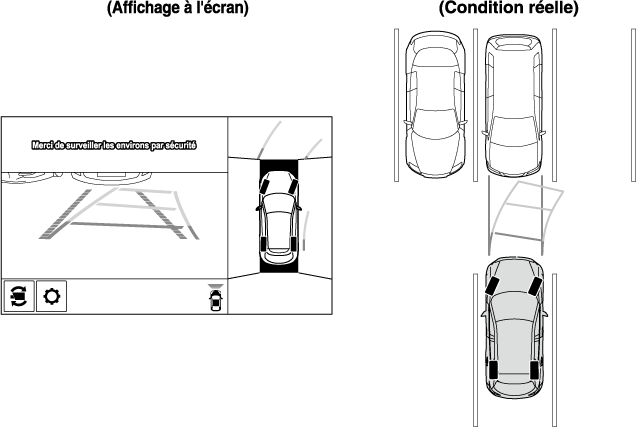 (Affichage à l'écran)

(Condition réelle)

Merci de surveiller les environs par sécurité