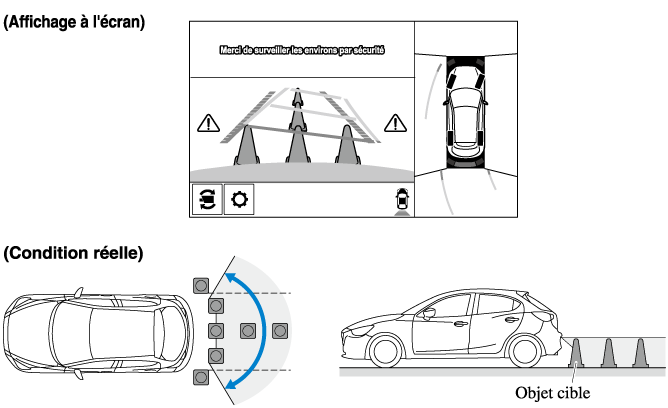 (Affichage à l'écran)

Merci de surveiller les environs par sécurité

(Condition réelle)

Objet cible