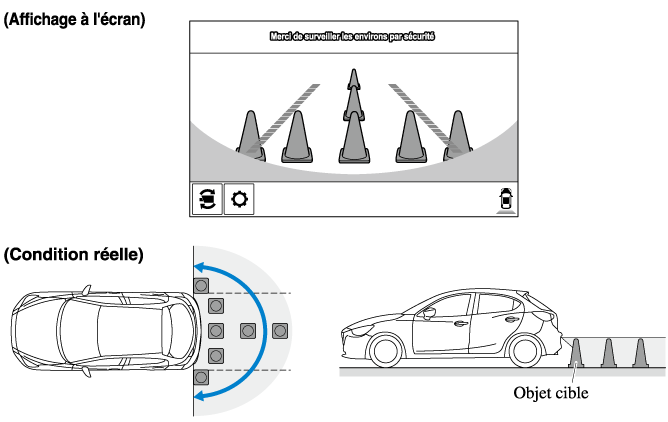 (Affichage à l'écran)

Merci de surveiller les environs par sécurité

(Condition réelle)

Objet cible