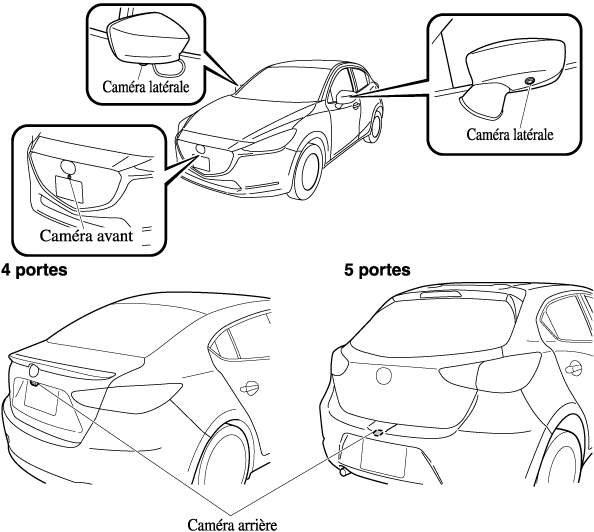 Caméra latérale

Caméra latérale

Caméra avant

4 portes

5 portes

Caméra arrière