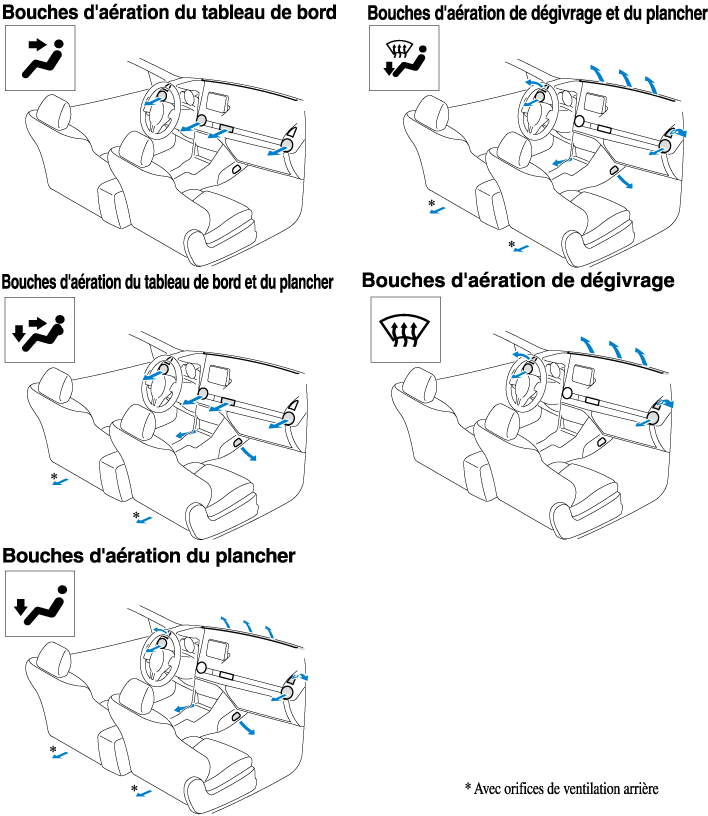 Bouches d'aération du tableau de bord

Bouches d'aération de dégivrage et du plancher

*

*

Bouches d'aération du tableau de bord et du plancher

*

*

Bouches d'aération de dégivrage

Bouches d'aération du plancher

*

*

* Avec orifices de ventilation arrière