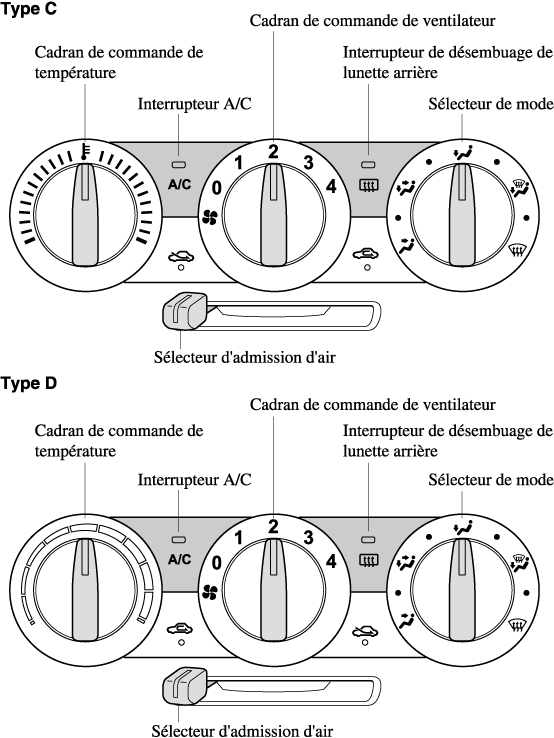 Type C

Cadran de commande de ventilateur

Cadran de commande de température

Interrupteur de désembuage de lunette arrière

Interrupteur A/C

Sélecteur de mode

A/C

0 1 2 3 4

Sélecteur d'admission d'air

Type D

Cadran de commande de ventilateur

Cadran de commande de température

Interrupteur de désembuage de lunette arrière

Interrupteur A/C

Sélecteur de mode

A/C

0 1 2 3 4

Sélecteur d'admission d'air