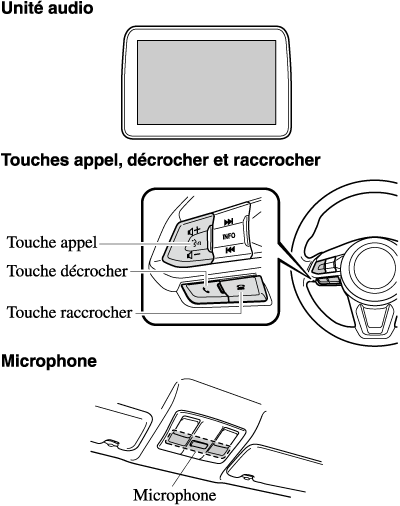 Unité audio

Touches appel, décrocher et raccrocher

Touche appel
Touche décrocher
Touche raccrocher
INFO

Microphone

Microphone