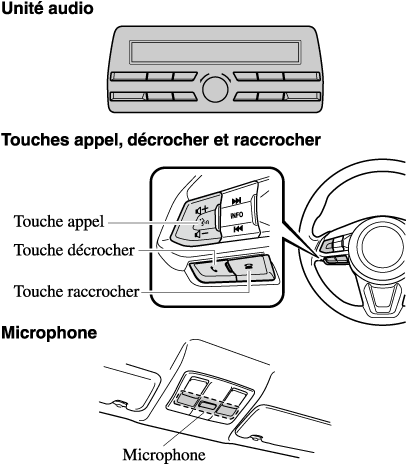 Unité audio

Touches appel, décrocher et raccrocher

INFO

Touche appel

Touche décrocher

Touche raccrocher

Microphone

Microphone