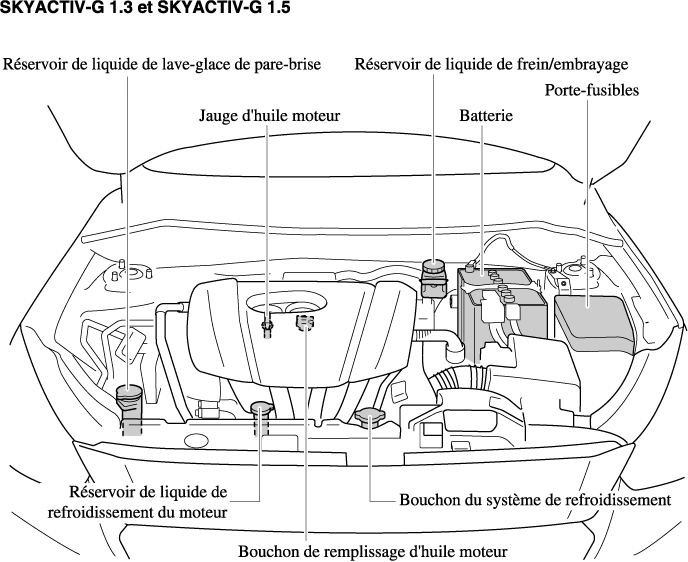 SKYACTIV-G 1.3 et SKYACTIV-G 1.5

Réservoir de liquide de lave-glace de pare-brise

Réservoir de liquide de frein/embrayage

Porte-fusibles

Jauge d'huile moteur

Batterie

Réservoir de liquide de refroidissement du moteur

Bouchon du système de refroidissement

Bouchon de remplissage d'huile moteur