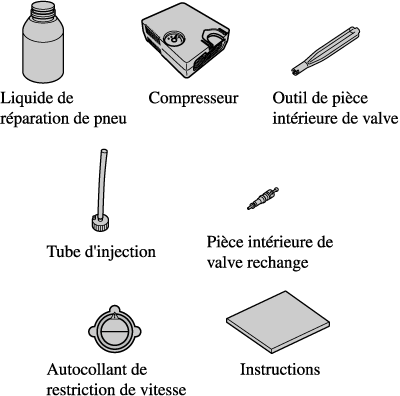 Liquide de réparation de pneu

Compresseur

Outil de pièce intérieure de valve

Tube d'injection

Pièce intérieure de valve rechange

Autocollant de restriction de vitesse

Instructions