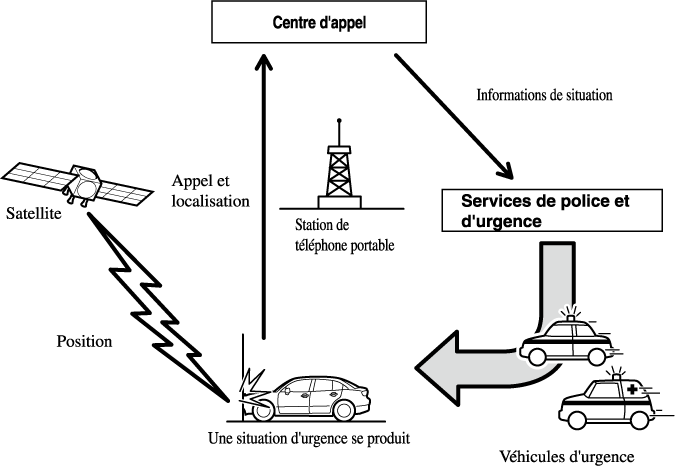 Centre d'appel

Informations de situation

Satellite

Appel et localisation

Station de téléphone portable

Services de police et d'urgence

Position

Une situation d'urgence se produit

Véhicules d'urgence