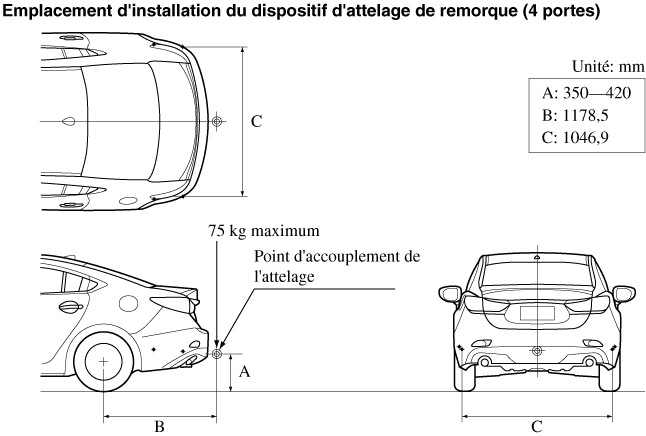 Emplacement d'installation du dispositif d'attelage de remorque (4 portes)

Unité: mm

A: 350—420
B: 1178,5
C: 1046,9

C

75 kg maximum

Point d'accouplement de l'attelage

A

B

C