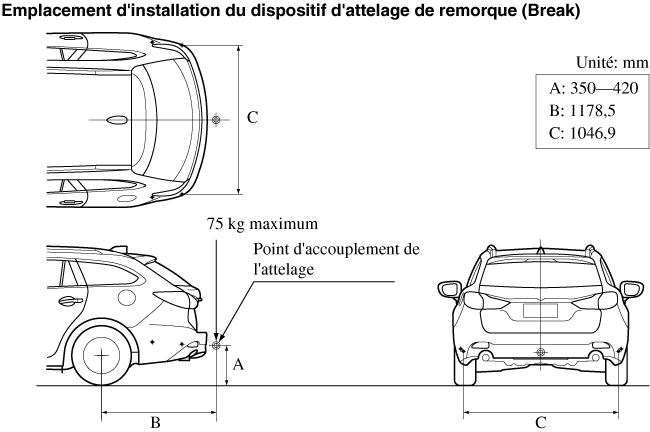 Emplacement d'installation du dispositif d'attelage de remorque (Break)

Unité: mm

A: 350—420
B: 1178,5
C: 1046,9

C

75 kg maximum

Point d'accouplement de l'attelage

A

B

C