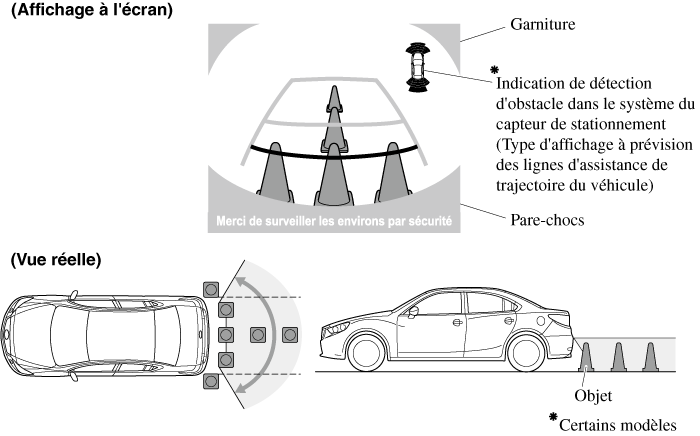 (Affichage à l'écran)

Garniture

*Indication de détection d'obstacle dans le système du capteur de stationnement (Type d'affichage à prévision des lignes d'assistance de trajectoire du véhicule)

Merci de surveiller les environs par sécurité

Pare-chocs

(Vue réelle)

Objet

*Certains modèles