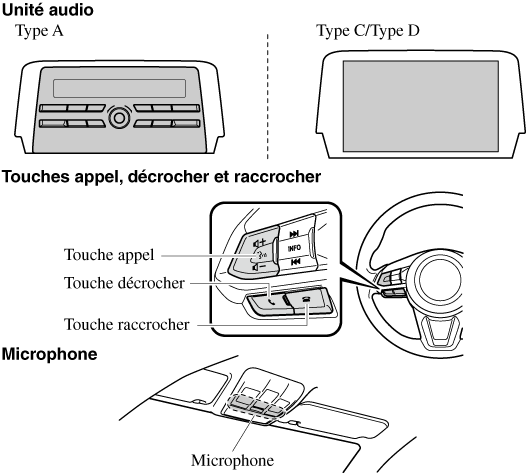 Unité audio

Type A

Type C/Type D

Touches appel, décrocher et raccrocher

Touche appel

Touche décrocher

Touche raccrocher

INFO

Microphone

Microphone