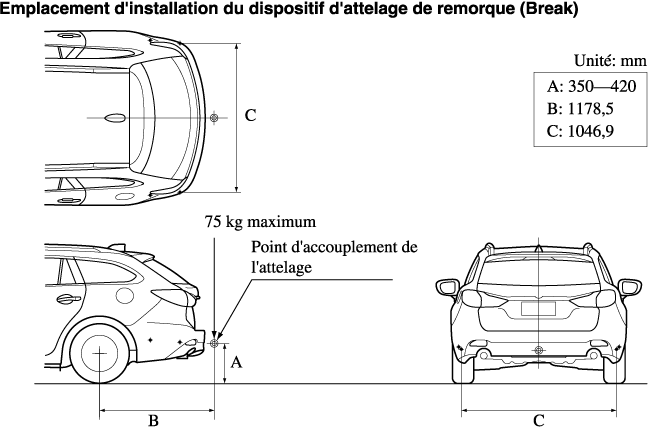 Emplacement d'installation du dispositif d'attelage de remorque (Break)

Unité: mm

A: 350—420
B: 1178,5
C: 1046,9

C

75 kg maximum

Point d'accouplement de l'attelage

A

B

C