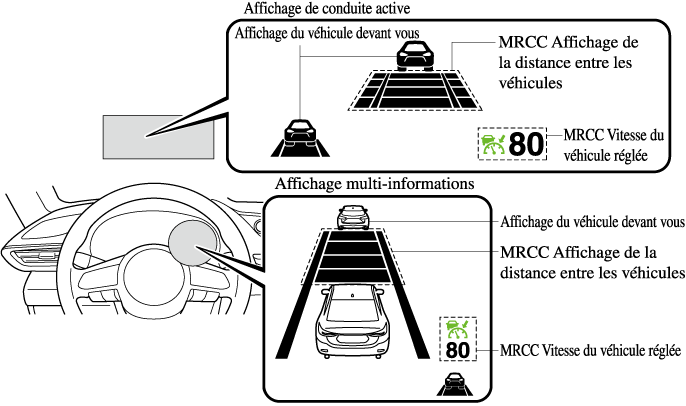 Affichage de conduite active

Affichage du véhicule devant vous

MRCC Affichage de la distance entre les véhicules

80

MRCC Vitesse du véhicule réglée

Affichage multi-informations

Affichage du véhicule devant vous

MRCC Affichage de la distance entre les véhicules

80

MRCC Vitesse du véhicule réglée