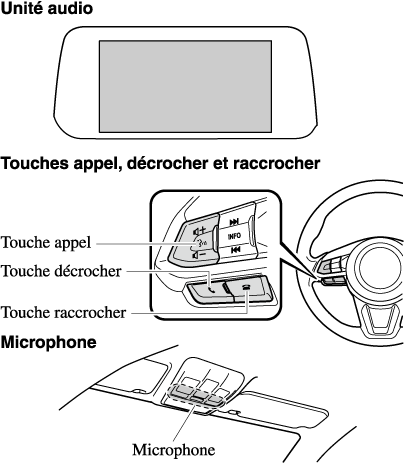 Unité audio

Touches appel, décrocher et raccrocher

INFO

Touche appel

Touche décrocher

Touche raccrocher

Microphone

Microphone