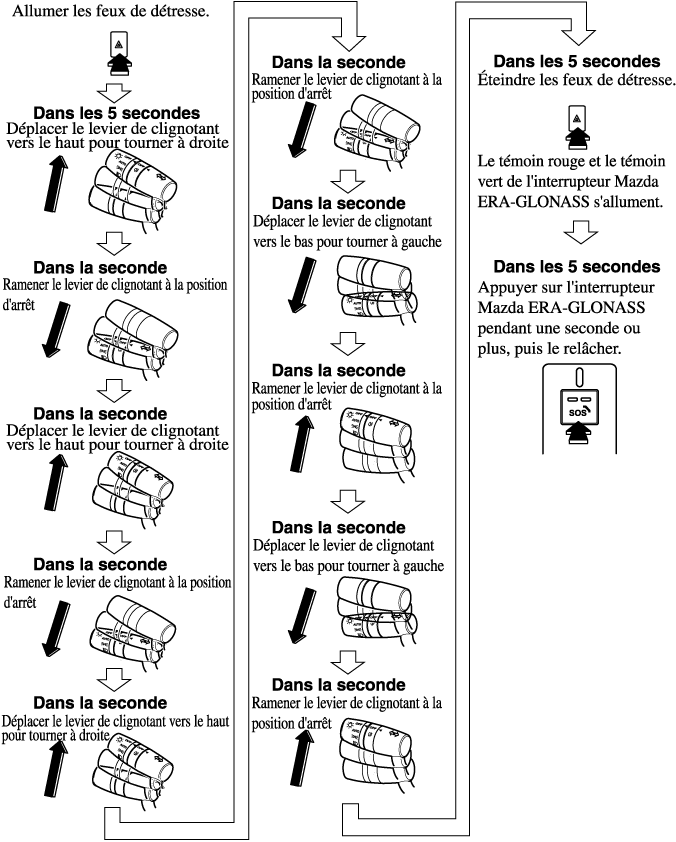 Allumer les feux de détresse.

Dans les 5 secondes
Déplacer le levier de clignotant vers le haut pour tourner à droite

Dans la seconde
Ramener le levier de clignotant à la position d'arrêt

Dans la seconde
Déplacer le levier de clignotant vers le haut pour tourner à droite

Dans la seconde
Ramener le levier de clignotant à la position d'arrêt

Dans la seconde
Déplacer le levier de clignotant vers le haut pour tourner à droite

Dans la seconde
Ramener le levier de clignotant à la position d'arrêt

Dans la seconde
Déplacer le levier de clignotant vers le bas pour tourner à gauche

Dans la seconde
Ramener le levier de clignotant à la position d'arrêt

Dans la seconde
Déplacer le levier de clignotant vers le bas pour tourner à gauche

Dans la seconde
Ramener le levier de clignotant à la position d'arrêt

Dans les 5 secondes
Éteindre les feux de détresse.

Le témoin rouge et le témoin vert de l'interrupteur Mazda ERA-GLONASS s'allument.

Dans les 5 secondes
Appuyer sur l'interrupteur Mazda ERA-GLONASS pendant une seconde ou plus, puis le relâcher.

SOS