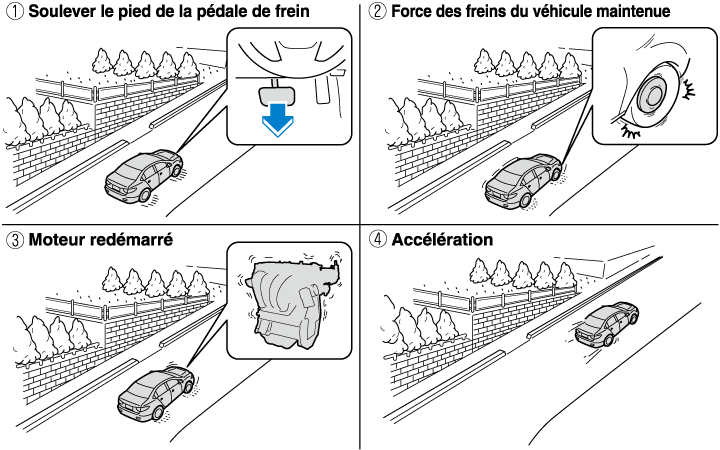 ① Soulever le pied de la pédale de frein

② Force des freins du véhicule maintenue

③ Moteur redémarré

④ Accélération