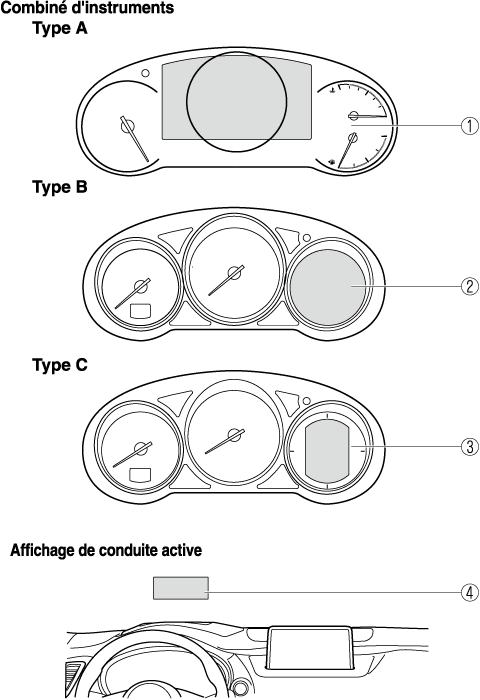 Combiné d'instruments
Type A

①

Type B

②

Type C

③

Affichage de conduite active

④