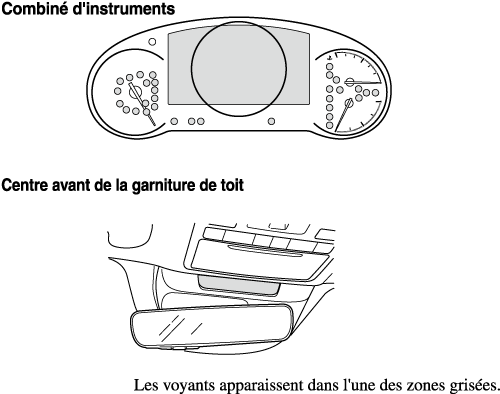 Combiné d'instruments

Centre avant de la garniture de toit

Les voyants apparaissent dans l'une des zones grisées.