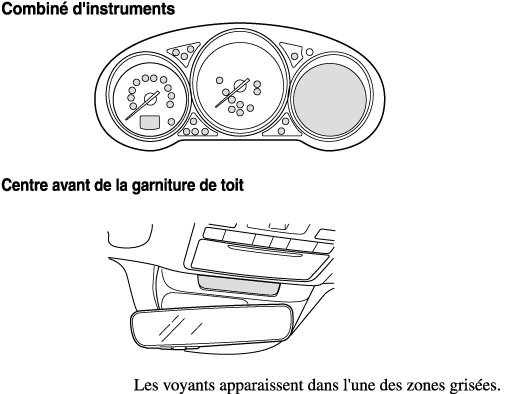 Combiné d'instruments

Centre avant de la garniture de toit

Les voyants apparaissent dans l'une des zones grisées.