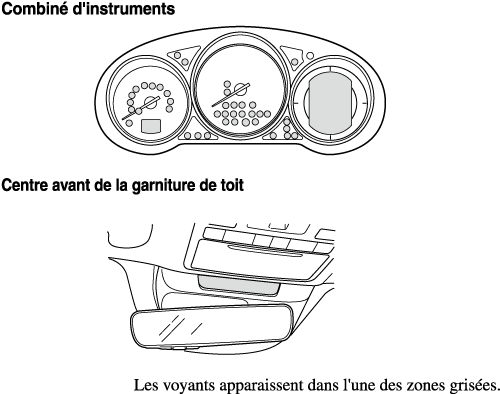 Combiné d'instruments

Centre avant de la garniture de toit

Les voyants apparaissent dans l'une des zones grisées.