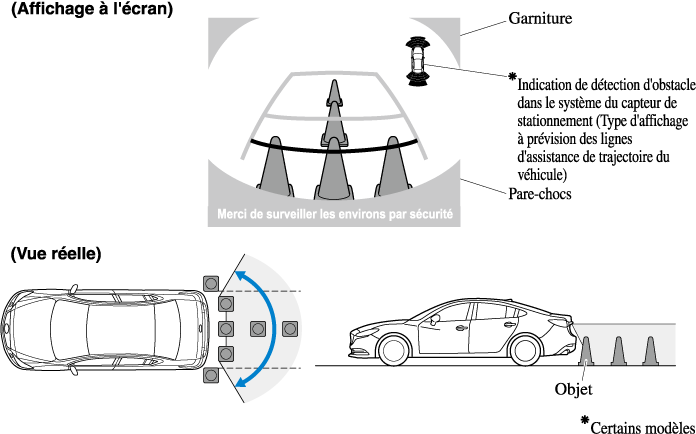 (Affichage à l'écran)

Garniture

*Indication de détection d'obstacle dans le système du capteur de stationnement (Type d'affichage à prévision des lignes d'assistance de trajectoire du véhicule)

Pare-chocs

Merci de surveiller les environs par sécurité

(Vue réelle)

Objet

*Certains modèles