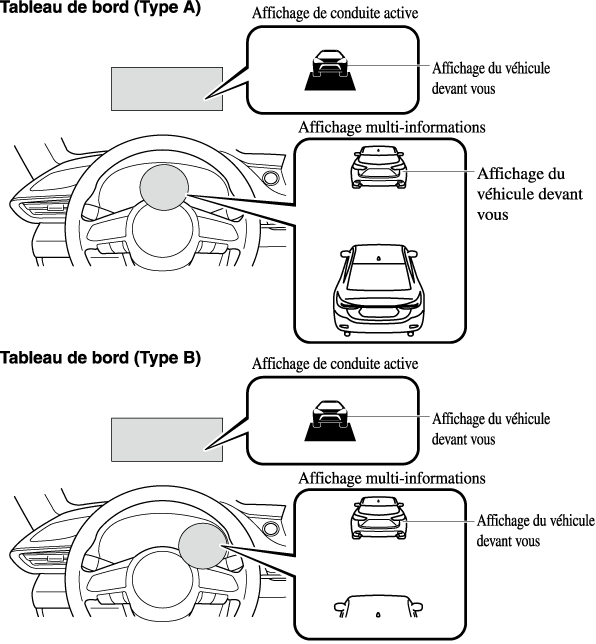 Tableau de bord (Type A)

Affichage de conduite active

Affichage du véhicule devant vous

Affichage multi-informations

Affichage du véhicule devant vous

Tableau de bord (Type B)

Affichage de conduite active

Affichage du véhicule devant vous

Affichage multi-informations

Affichage du véhicule devant vous