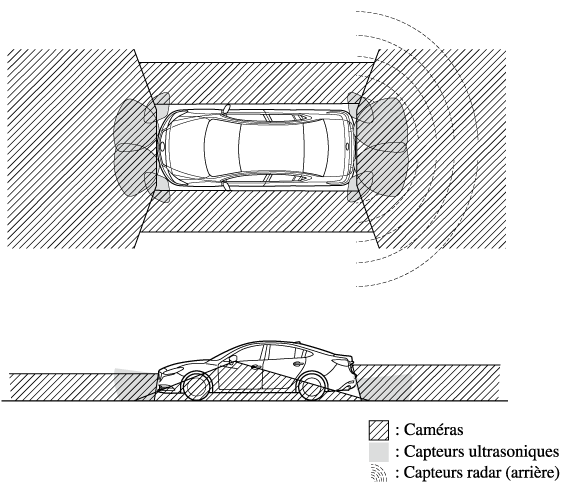 : Caméras
: Capteurs ultrasoniques
: Capteurs radar (arrière)