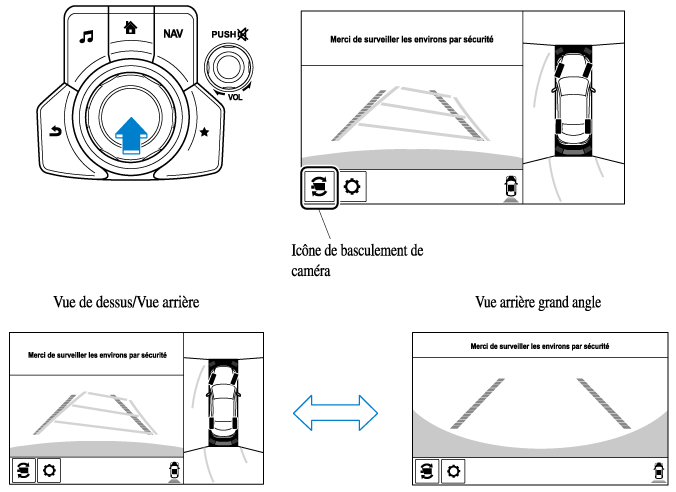 NAV

PUSH

VOL

Merci de surveiller les environs par sécurité

Icône de basculement de caméra

Vue de dessus/Vue arrière

Vue arrière grand angle

Merci de surveiller les environs par sécurité

Merci de surveiller les environs par sécurité