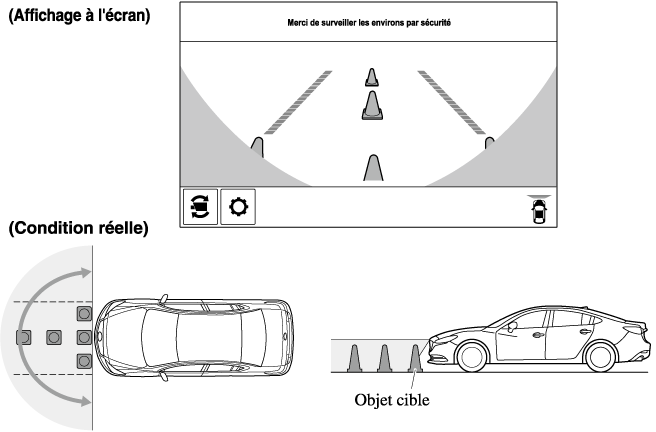 (Affichage à l'écran)

Merci de surveiller les environs par sécurité

(Condition réelle)

Objet cible