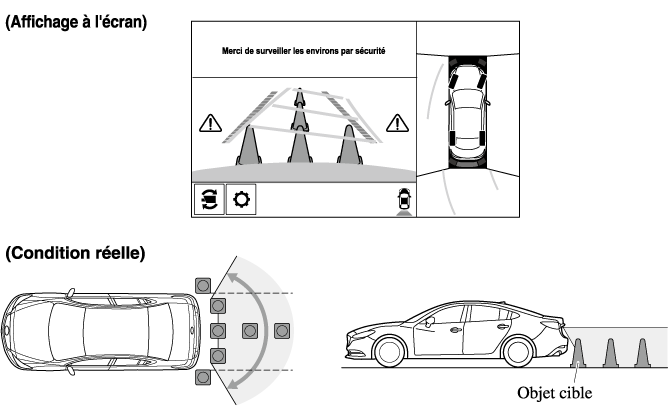 (Affichage à l'écran)

Merci de surveiller les environs par sécurité

(Condition réelle)

Objet cible