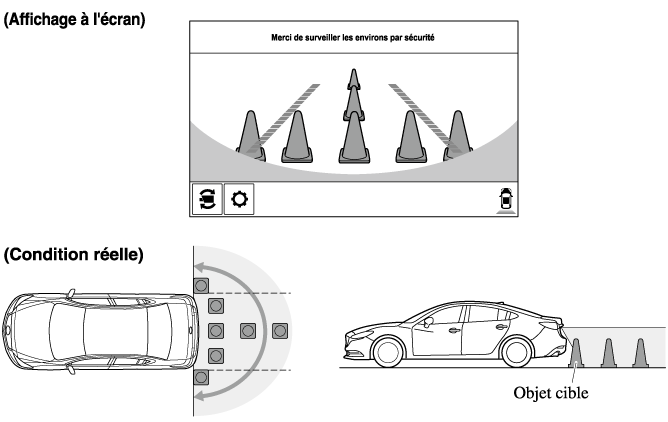 (Affichage à l'écran)

Merci de surveiller les environs par sécurité

(Condition réelle)

Objet cible