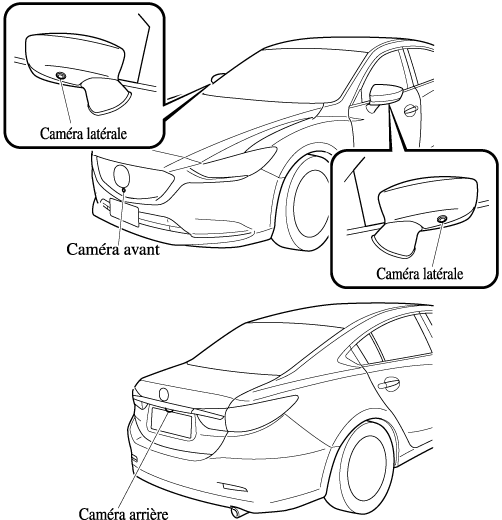 Caméra latérale

Caméra avant

Caméra latérale

Caméra arrière