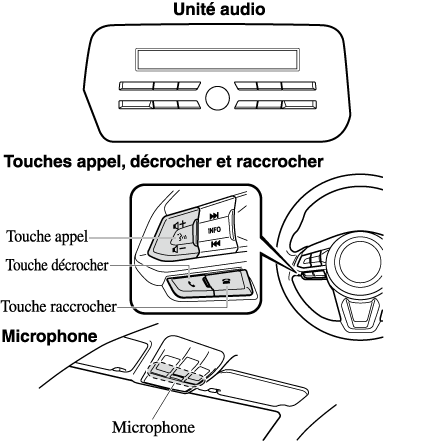 Unité audio

Touches appel, décrocher et raccrocher

INFO

Touche appel

Touche décrocher

Touche raccrocher

Microphone

Microphone