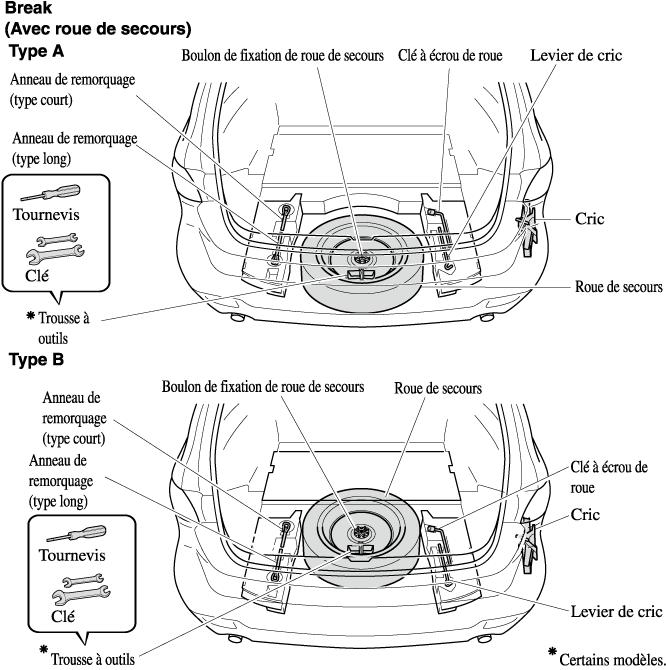 Break
(Avec roue de secours)
Type A

Boulon de fixation de roue de secours
Clé à écrou de roue
Levier de cric
Anneau de remorquage (type court)
Anneau de remorquage (type long)
Tournevis
Clé
Cric
Roue de secours
* Trousse à outils

Type B

Boulon de fixation de roue de secours
Roue de secours
Anneau de remorquage (type court)
Anneau de remorquage (type long)
Tournevis
Clé
Clé à écrou de roue
Cric
Levier de cric
* Trousse à outils

* Certains modèles.