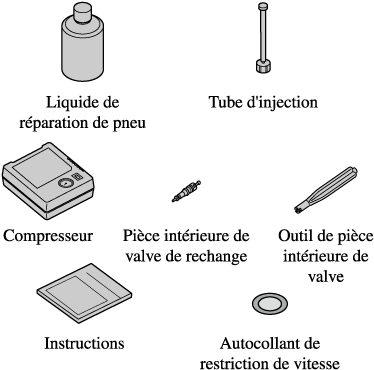 Liquide de réparation de pneu

Tube d'injection

Compresseur

Pièce intérieure de valve de rechange

Outil de pièce intérieure de valve

Instructions

Autocollant de restriction de vitesse