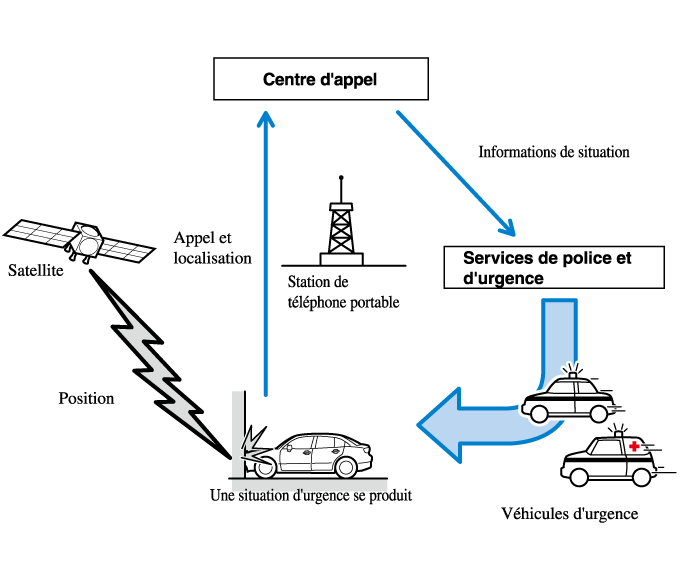 Centre d'appel

Informations de situation

Appel et localisation

Satellite

Station de téléphone portable

Services de police et d'urgence

Position

Une situation d'urgence se produit

Véhicules d'urgence