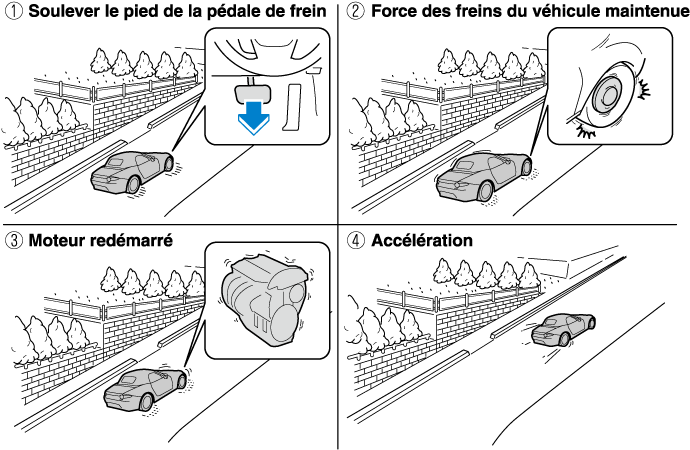 ① Soulever le pied de la pédale de frein

② Force des freins du véhicule maintenue

③ Moteur redémarré

④ Accélération